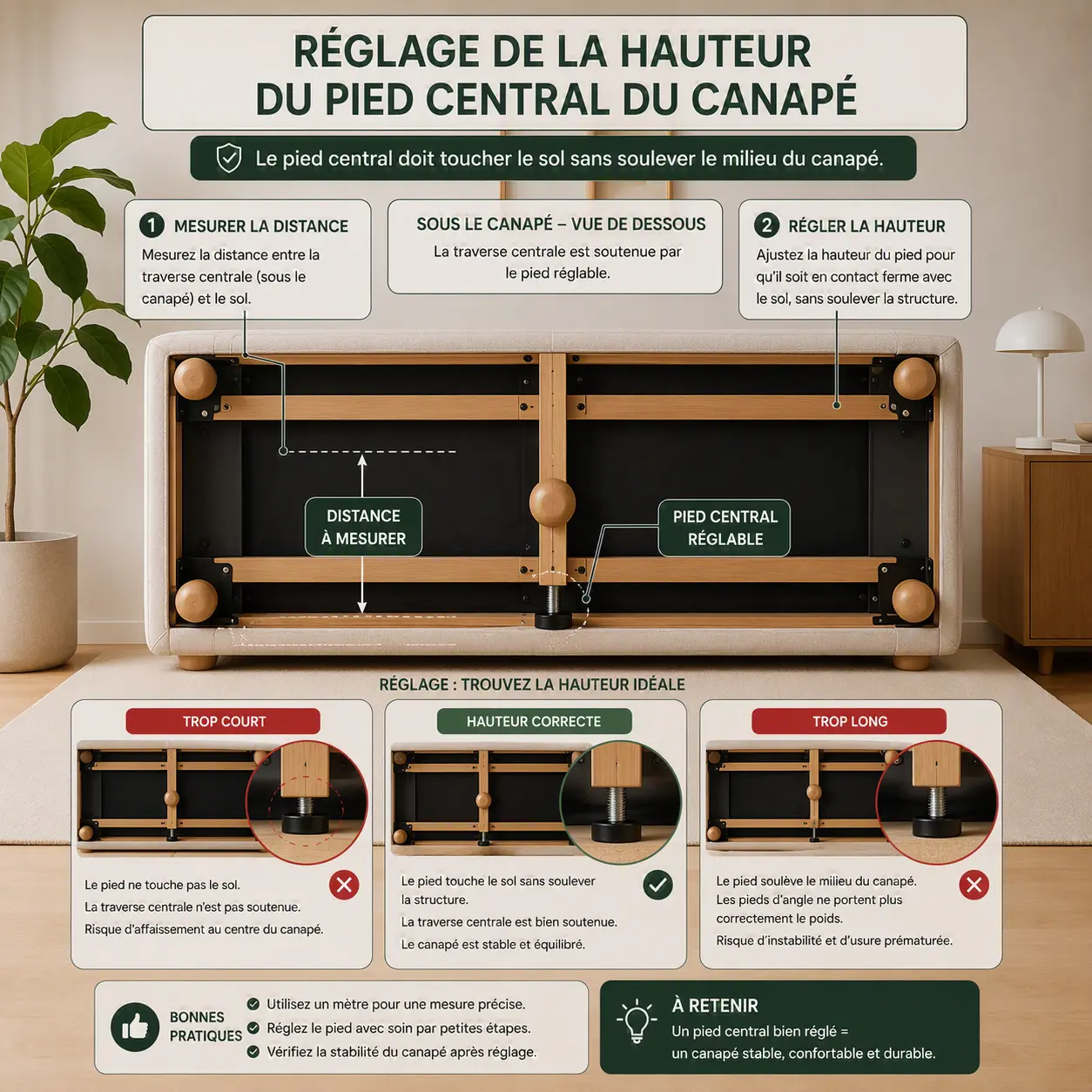 RÉGLAGE DE LA HAUTEUR DU PIED CENTRAL DU CANAPÉ

Le pied central doit toucher le sol sans soulever le milieu du canapé.

1 MESURER LA DISTANCE
Mesurez la distance entre la traverse centrale (sous le canapé) et le sol.

SOUS LE CANAPÉ – VUE DE DESSOUS
La traverse centrale est soutenue par le pied réglable.

2 RÉGLER LA HAUTEUR
Ajustez la hauteur du pied pour qu'il soit en contact ferme avec le sol, sans soulever la structure.

DISTANCE À MESURER

PIED CENTRAL RÉGLABLE

RÉGLAGE : TROUVEZ LA HAUTEUR IDÉALE

TROP COURT
Le pied ne touche pas le sol.
La traverse centrale n'est pas soutenue.
Risque d'affaissement au centre du canapé.

HAUTEUR CORRECTE
Le pied touche le sol sans soulever la structure.
La traverse centrale est bien soutenue.
Le canapé est stable et équilibré.

TROP LONG
Le pied soulève le milieu du canapé.
Les pieds d'angle ne portent plus correctement le poids.
Risque d'instabilité et d'usure prématurée.

BONNES PRATIQUES
Utilisez un mètre pour une mesure précise.
Réglez le pied avec soin par petites étapes.
Vérifiez la stabilité du canapé après réglage.

À RETENIR
Un pied central bien réglé = un canapé stable, confortable et durable.